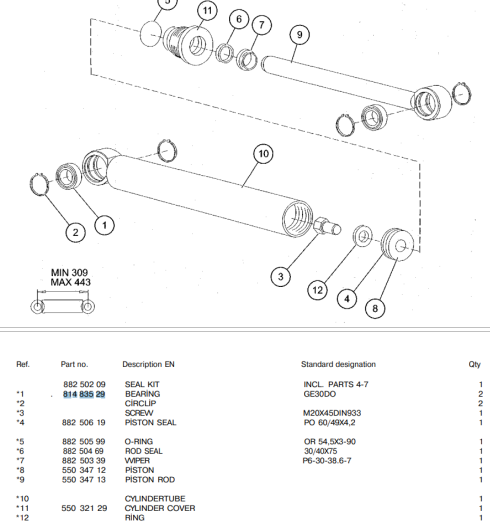 5
11
6
7
9
10
2
1
3
12
4
8
MIN 309
MAX 443

| Ref. | Part no. | Description EN | Standard designation | Qty |
|---|---|---|---|---|
| | 882 502 09 | SEAL KIT | INCL. PARTS 4-7 | 1 |
| *1 | 814 835 29 | BEARİNG | GE30DO | 2 |
| *2 | | CİRCLİP | | 2 |
| *3 | | SCREW | M20X45DIN933 | 1 |
| *4 | 882 506 19 | PİSTON SEAL | PO 60/49X4,2 | 1 |
| *5 | 882 505 99 | O-RING | OR 54,5X3-90 | 1 |
| *6 | 882 504 69 | ROD SEAL | 30/40X75 | 1 |
| *7 | 882 503 39 | WIPER | P6-30-38.6-7 | 1 |
| *8 | 550 347 12 | PİSTON | | 1 |
| *9 | 550 347 13 | PİSTON ROD | | 1 |
| *10 | | CYLINDERTUBE | | 1 |
| *11 | 550 321 29 | CYLINDER COVER | | 1 |
| *12 | | RİNG | | 1 |