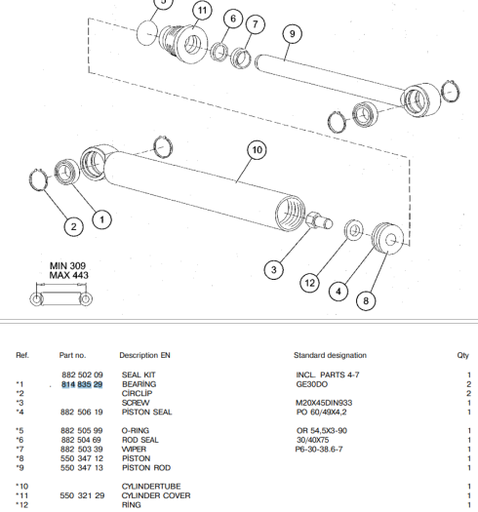 5
11
6
7
9
10
2
1
3
12
4
8
MIN 309
MAX 443

| Ref. | Part no. | Description EN | Standard designation | Qty |
|---|---|---|---|---|
| | 882 502 09 | SEAL KIT | INCL. PARTS 4-7 | 1 |
| *1 | 814 835 29 | BEARİNG | GE30DO | 2 |
| *2 | | CİRCLİP | | 2 |
| *3 | | SCREW | M20X45DIN933 | 1 |
| *4 | 882 506 19 | PİSTON SEAL | PO 60/49X4,2 | 1 |
| *5 | 882 505 99 | O-RING | OR 54,5X3-90 | 1 |
| *6 | 882 504 69 | ROD SEAL | 30/40X75 | 1 |
| *7 | 882 503 39 | WIPER | P6-30-38.6-7 | 1 |
| *8 | 550 347 12 | PİSTON | | 1 |
| *9 | 550 347 13 | PİSTON ROD | | 1 |
| *10 | | CYLINDERTUBE | | 1 |
| *11 | 550 321 29 | CYLINDER COVER | | 1 |
| *12 | | RİNG | | 1 |